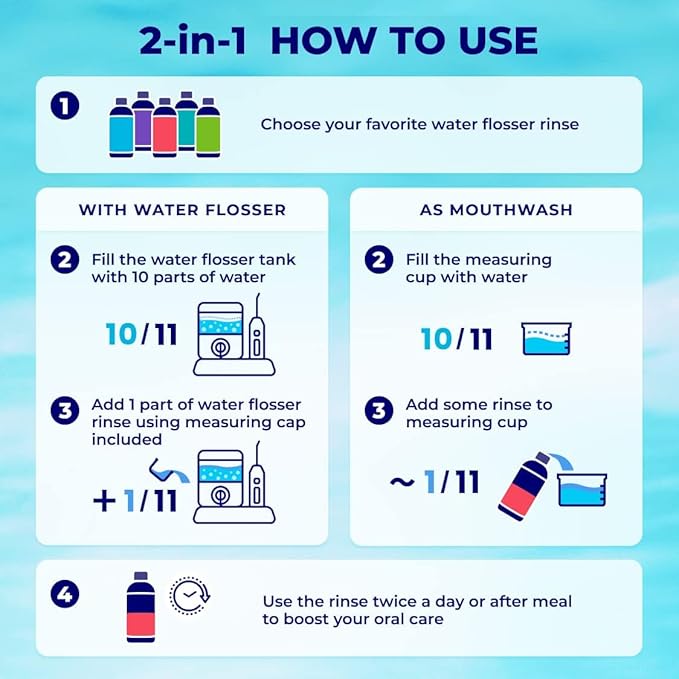 2-in-1 HOW TO USE

1 Choose your favorite water flosser rinse

WITH WATER FLOSSER

2 Fill the water flosser tank with 10 parts of water

10/11

3 Add 1 part of water flosser rinse using measuring cap included

+1/11

AS MOUTHWASH

2 Fill the measuring cup with water

10/11

3 Add some rinse to measuring cup

~1/11

4 Use the rinse twice a day or after meal to boost your oral care