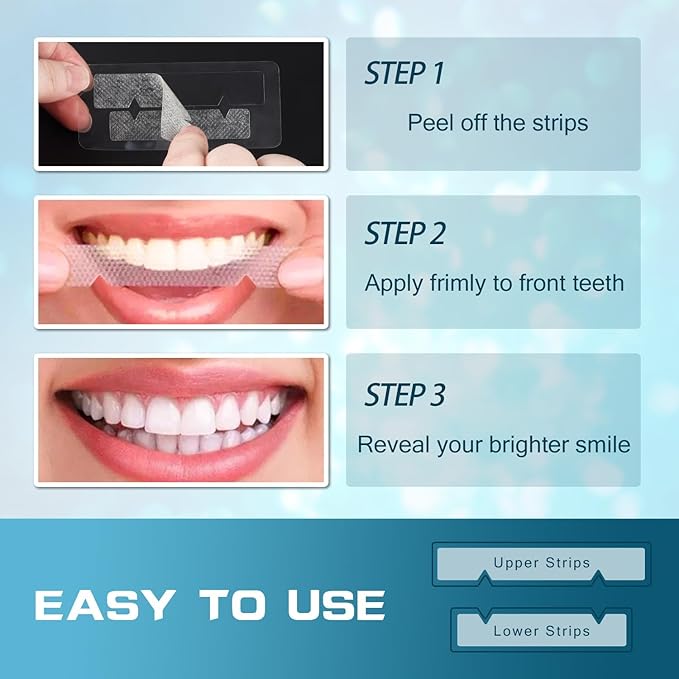 STEP 1
Peel off the strips

STEP 2
Apply frimly to front teeth

STEP 3
Reveal your brighter smile

EASY TO USE

Upper Strips

Lower Strips