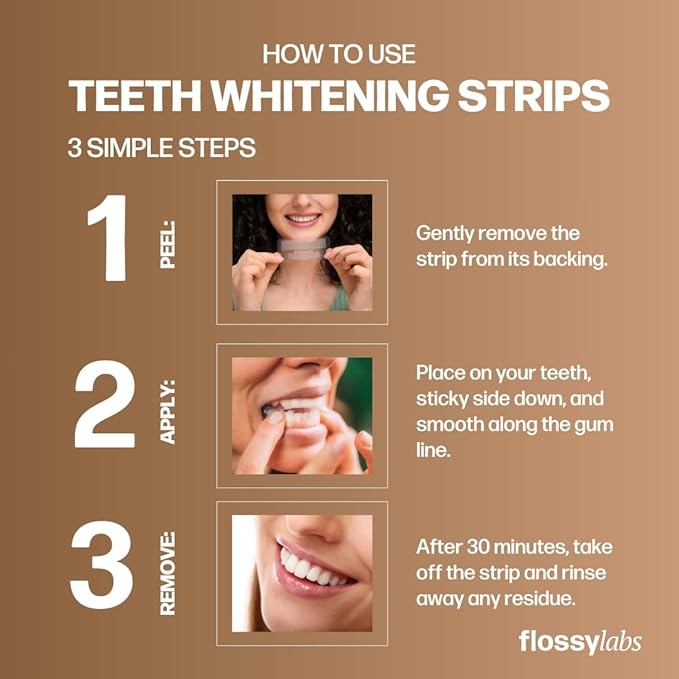 HOW TO USE
TEETH WHITENING STRIPS
3 SIMPLE STEPS

1 PEEL:
Gently remove the strip from its backing.

2 APPLY:
Place on your teeth, sticky side down, and smooth along the gum line.

3 REMOVE:
After 30 minutes, take off the strip and rinse away any residue.

flossylabs