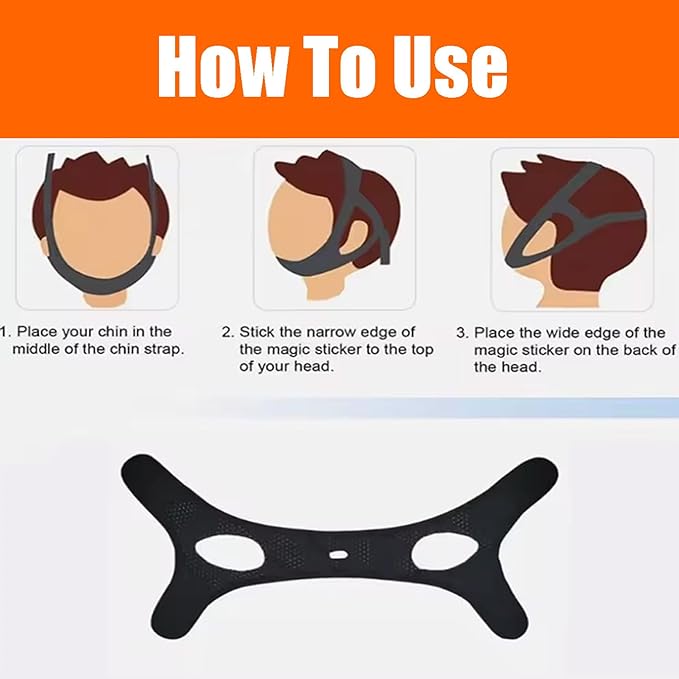 How To Use

1. Place your chin in the middle of the chin strap.

2. Stick the narrow edge of the magic sticker to the top of your head.

3. Place the wide edge of the magic sticker on the back of the head.