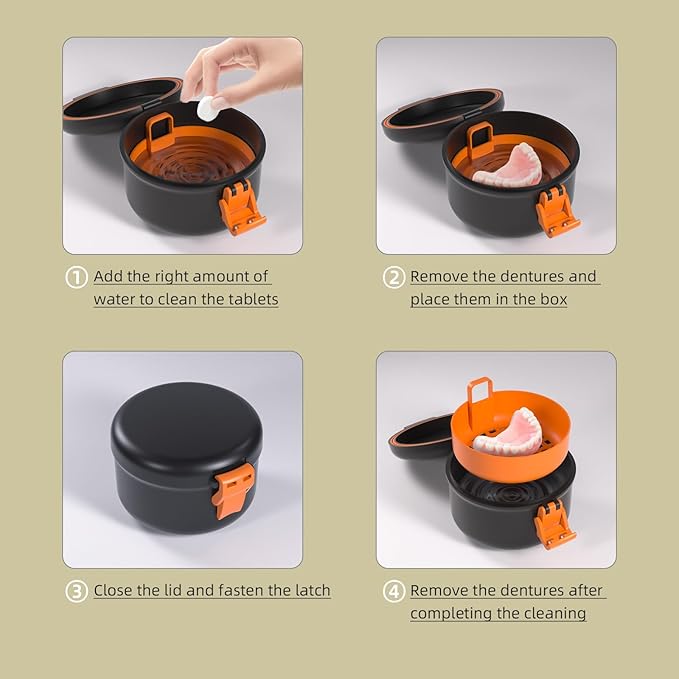 ① Add the right amount of water to clean the tablets

② Remove the dentures and place them in the box

③ Close the lid and fasten the latch

④ Remove the dentures after completing the cleaning