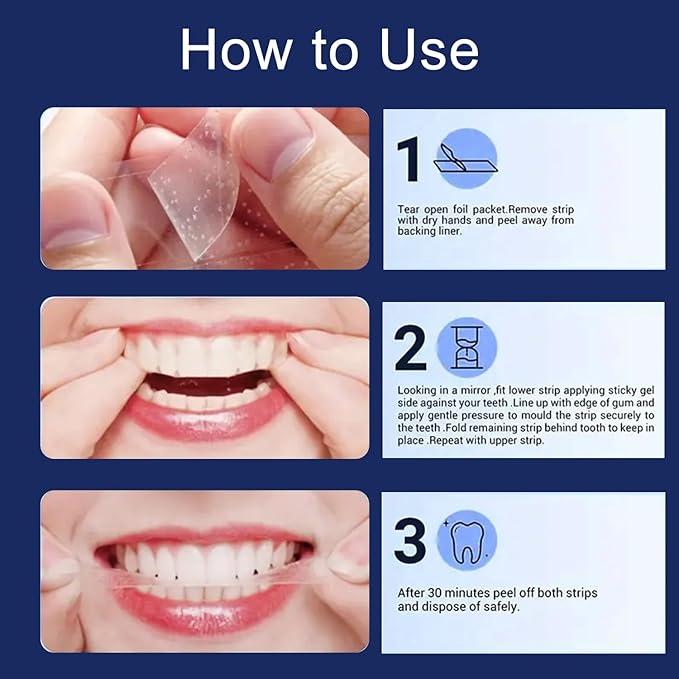 How to Use

1

Tear open foil packet.Remove strip with dry hands and peel away from backing liner.

2

Looking in a mirror ,fit lower strip applying sticky gel side against your teeth .Line up with edge of gum and apply gentle pressure to mould the strip securely to the teeth .Fold remaining strip behind tooth to keep in place .Repeat with upper strip.

3

After 30 minutes peel off both strips and dispose of safely.