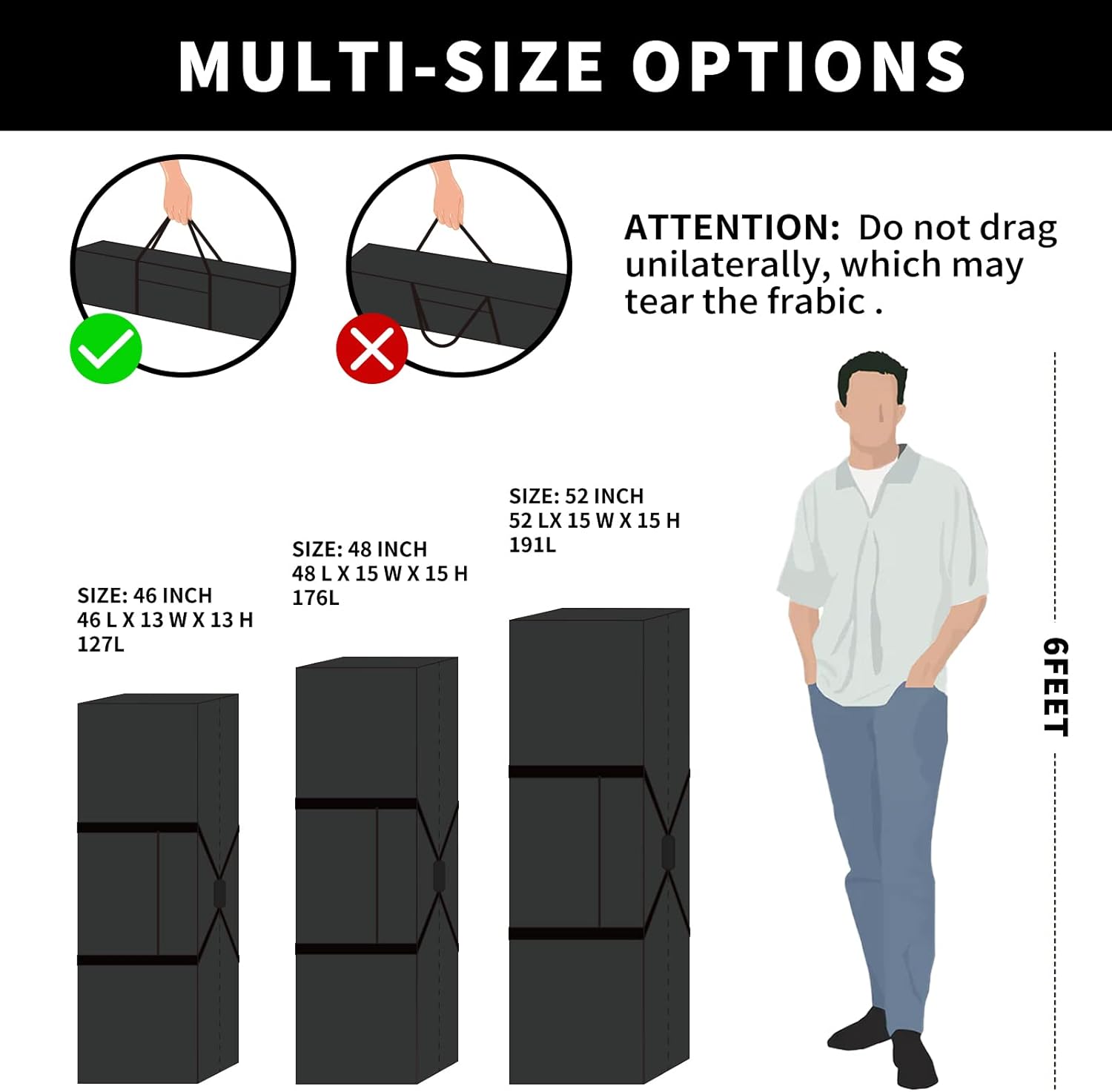 MULTI-SIZE OPTIONS

ATTENTION: Do not drag unilaterally, which may tear the frabic .

SIZE: 46 INCH
46 L X 13 W X 13 H
127L

SIZE: 48 INCH
48 L X 15 W X 15 H
176L

SIZE: 52 INCH
52 LX 15 W X 15 H
191L

6FEET