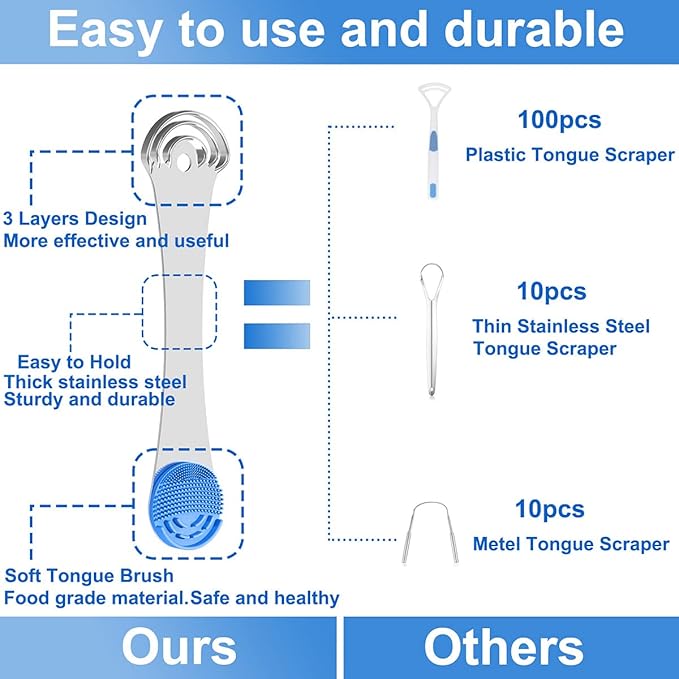 Easy to use and durable

3 Layers Design
More effective and useful

Easy to Hold
Thick stainless steel
Sturdy and durable

Soft Tongue Brush
Food grade material.Safe and healthy

100pcs
Plastic Tongue Scraper

10pcs
Thin Stainless Steel Tongue Scraper

10pcs
Metel Tongue Scraper

Ours

Others