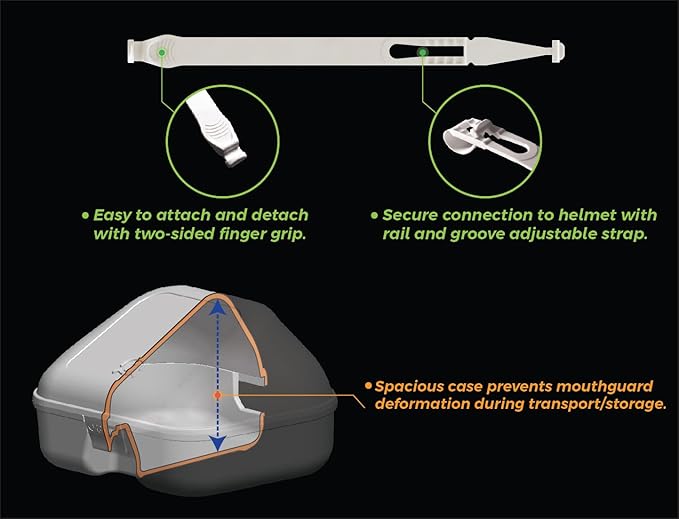 • Easy to attach and detach with two-sided finger grip.

• Secure connection to helmet with rail and groove adjustable strap.

• Spacious case prevents mouthguard deformation during transport/storage.