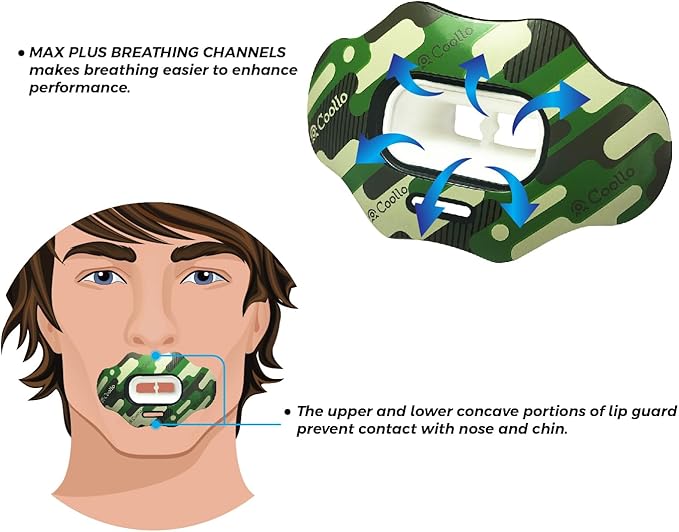 • MAX PLUS BREATHING CHANNELS makes breathing easier to enhance performance.

Coollo
Coollo
Coollo
Coollo
Coollo

• The upper and lower concave portions of lip guard prevent contact with nose and chin.