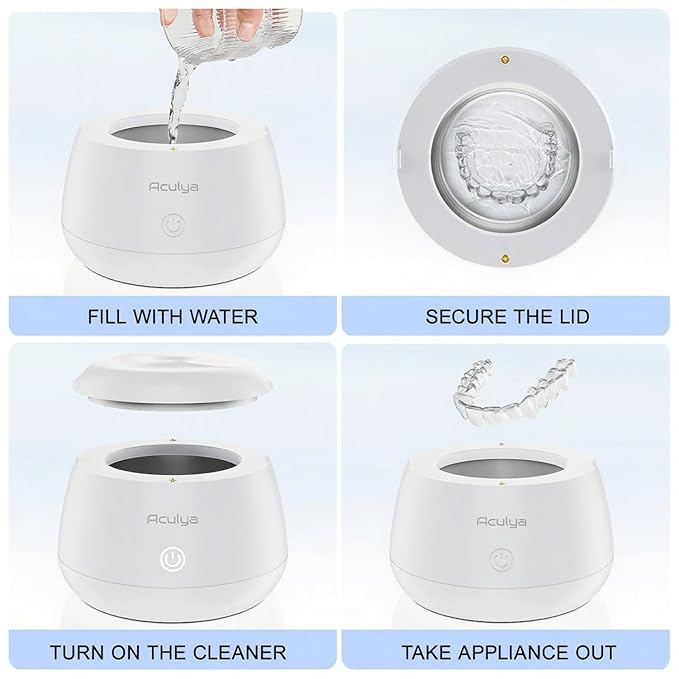 Aculya

FILL WITH WATER

SECURE THE LID

Aculya

TURN ON THE CLEANER

Aculya

TAKE APPLIANCE OUT