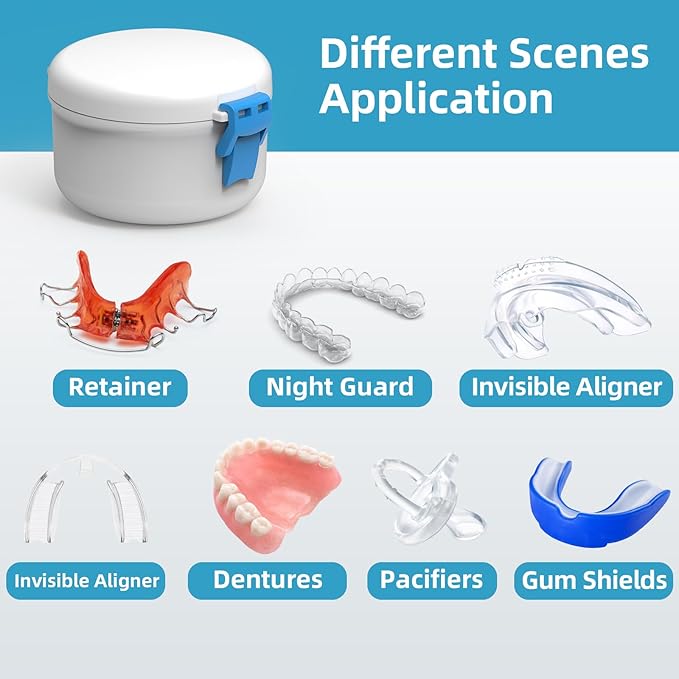 Different Scenes Application

Retainer

Night Guard

Invisible Aligner

Invisible Aligner

Dentures

Pacifiers

Gum Shields