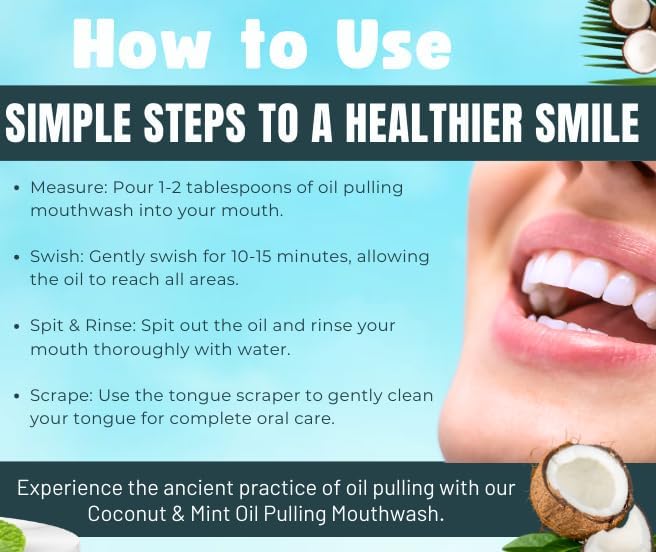 How to Use

SIMPLE STEPS TO A HEALTHIER SMILE

• Measure: Pour 1-2 tablespoons of oil pulling mouthwash into your mouth.

• Swish: Gently swish for 10-15 minutes, allowing the oil to reach all areas.

• Spit & Rinse: Spit out the oil and rinse your mouth thoroughly with water.

• Scrape: Use the tongue scraper to gently clean your tongue for complete oral care.

Experience the ancient practice of oil pulling with our Coconut & Mint Oil Pulling Mouthwash.