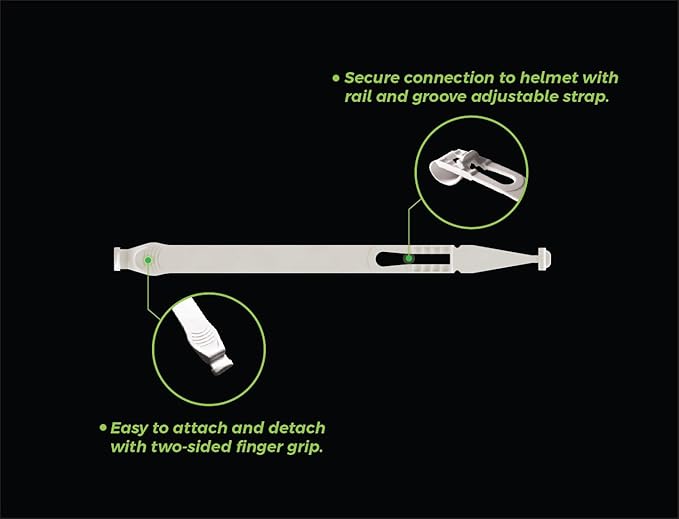 • Secure connection to helmet with rail and groove adjustable strap.

• Easy to attach and detach with two-sided finger grip.