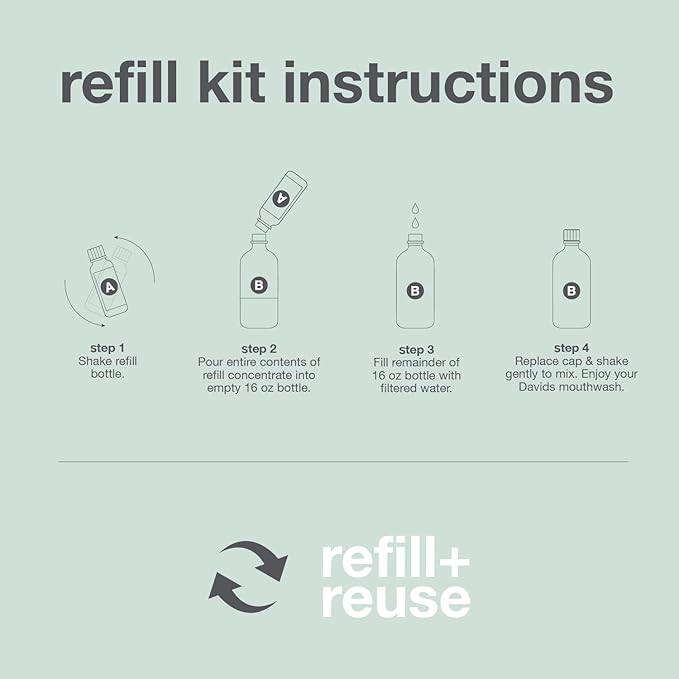 refill kit instructions

A

step 1
Shake refill bottle.

A

B

step 2
Pour entire contents of refill concentrate into empty 16 oz bottle.

B

step 3
Fill remainder of 16 oz bottle with filtered water.

B

step 4
Replace cap & shake gently to mix. Enjoy your Davids mouthwash.

refill+
reuse