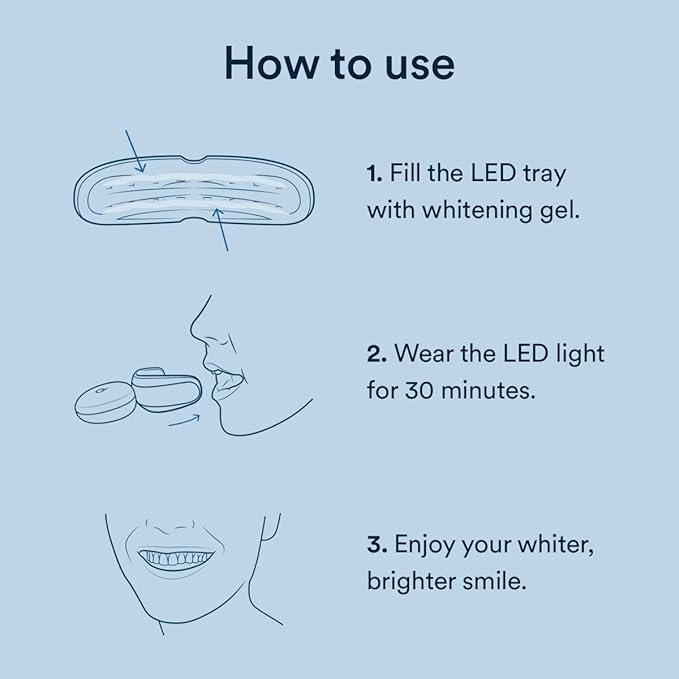 How to use

1. Fill the LED tray with whitening gel.

2. Wear the LED light for 30 minutes.

3. Enjoy your whiter, brighter smile.