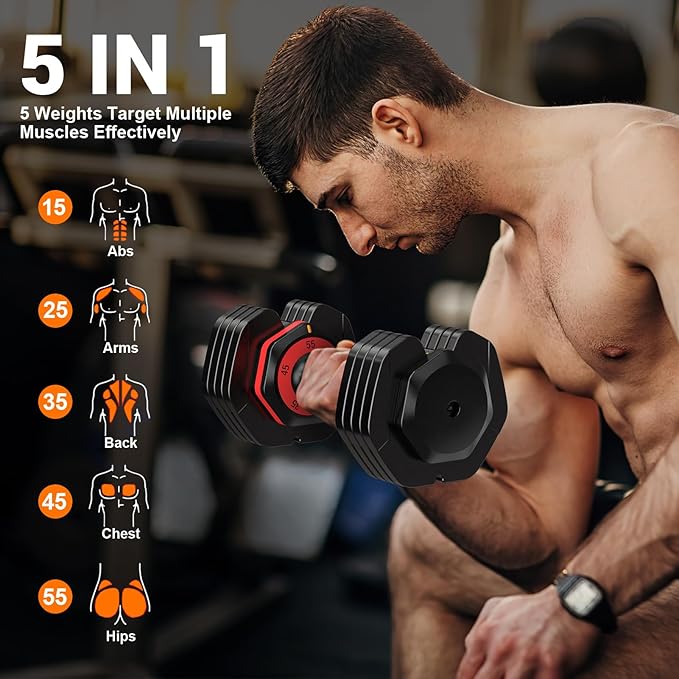 5 IN 1
5 Weights Target Multiple Muscles Effectively

15
Abs

25
Arms

35
Back

45
Chest

55
Hips

55
45